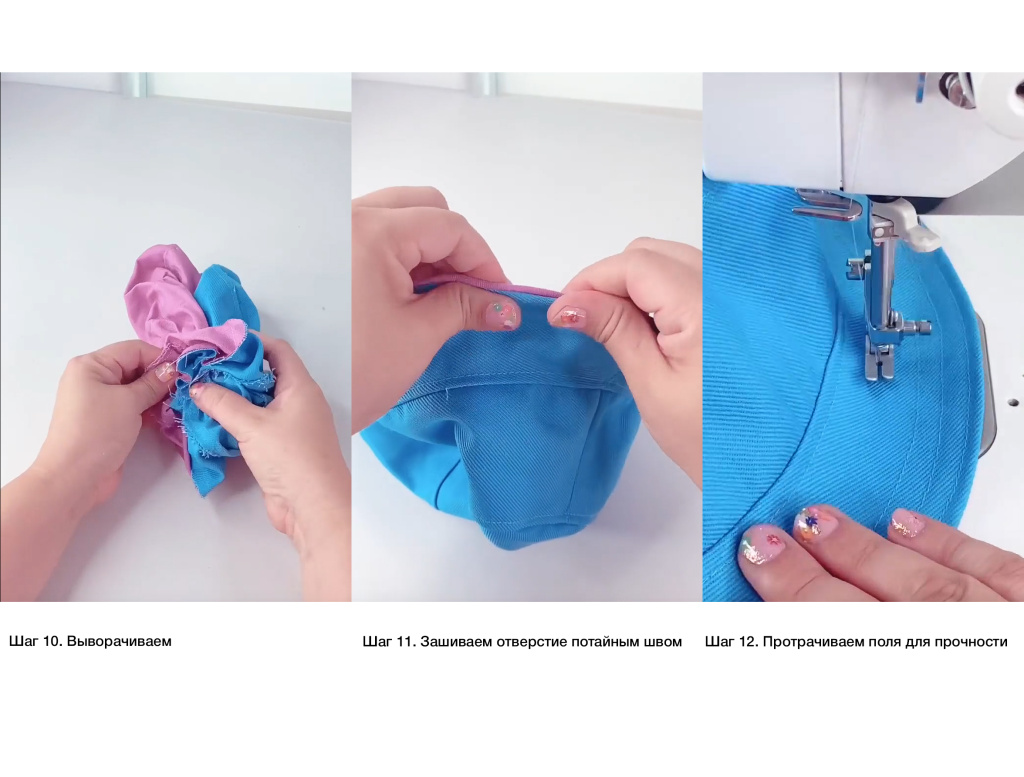 Шаг 10. Выворачиваем

Шаг 11. Зашиваем отверстие потайным швом

Шаг 12. Протрачиваем поля для прочности