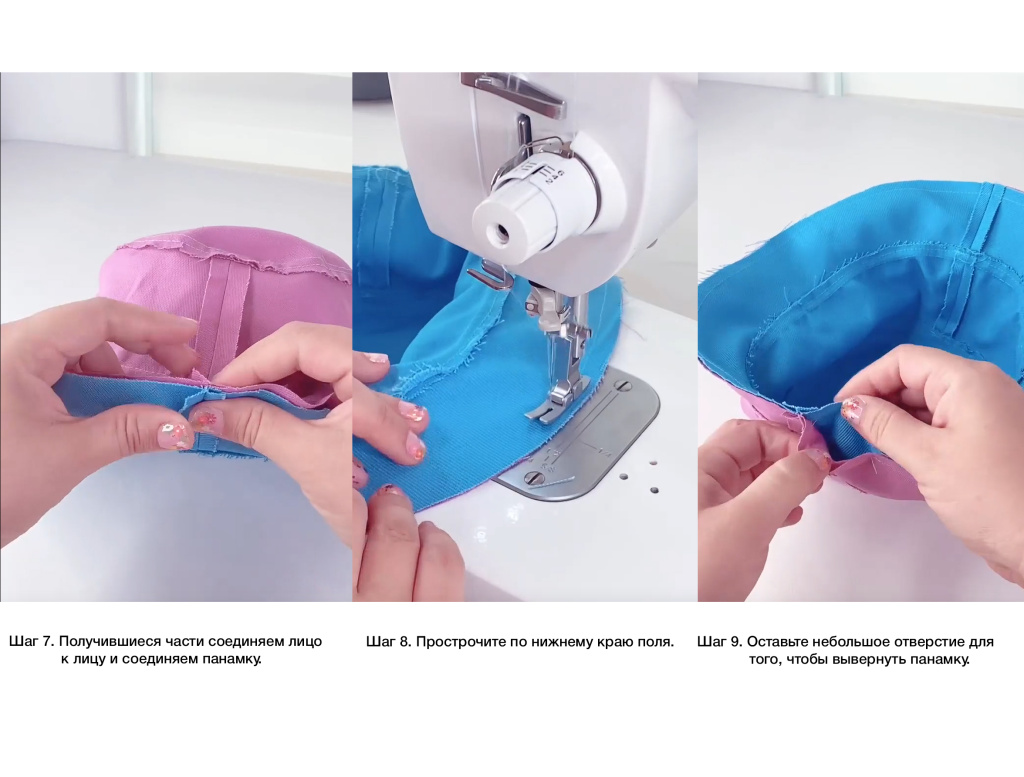 Шаг 7. Получившиеся части соединяем лицо к лицу и соединяем панамку.

Шаг 8. Прострочите по нижнему краю поля.

Шаг 9. Оставьте небольшое отверстие для того, чтобы вывернуть панамку.