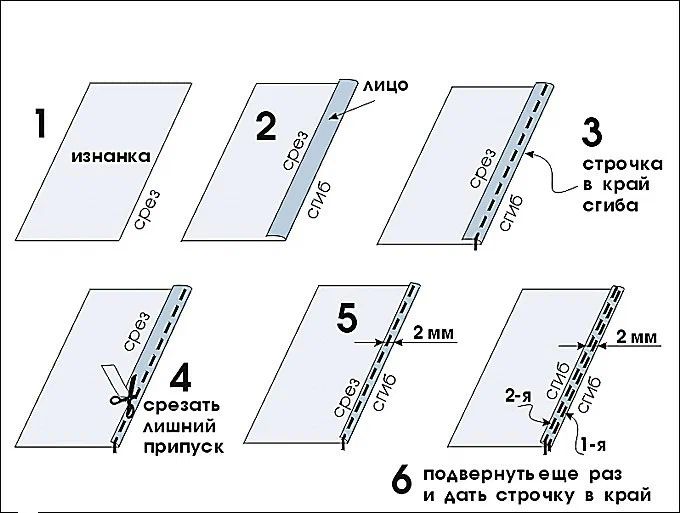 1
изнанка
срез

2
лицо
срез
сгиб

3
строчка в край сгиба
срез
сгиб

срез
4
срезать лишний припуск

5
2 мм
срез
сгиб

2 мм
сгиб
сгиб
2-я
1-я

6 подвернуть еще раз и дать строчку в край